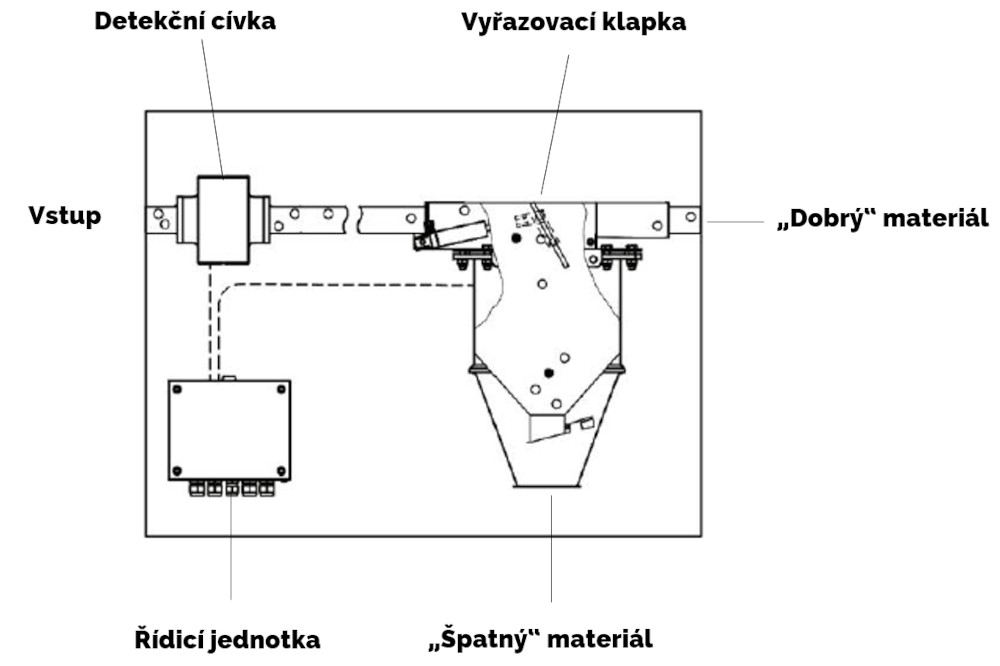 Detekční cívka

Vyřazovací klapka

Vstup

„Dobrý“ materiál

Řídicí jednotka

„Špatný“ materiál