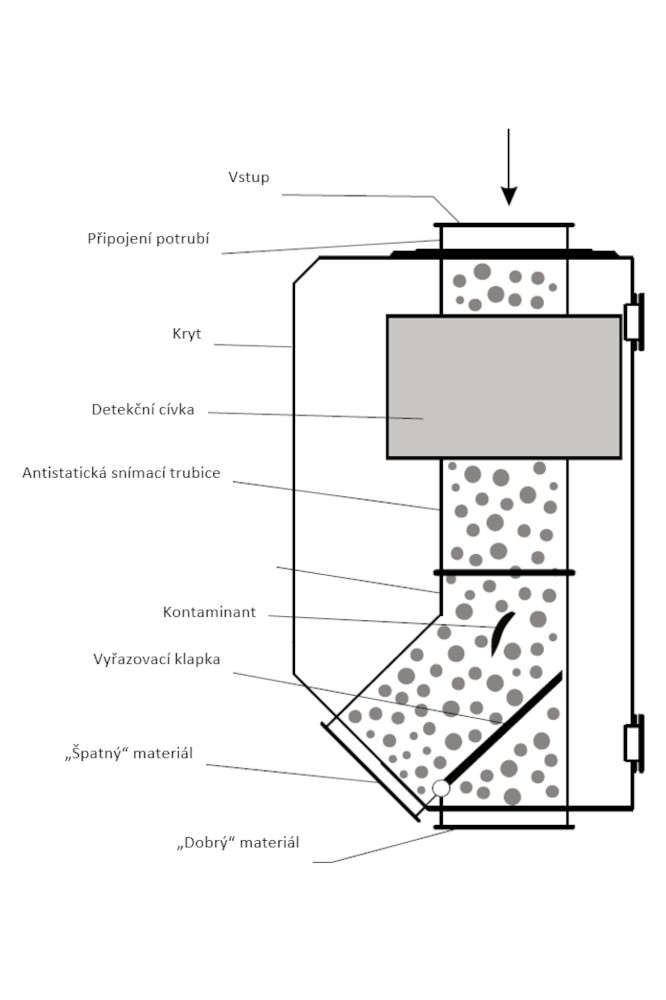 Vstup

Připojení potrubí

Kryt

Detekční cívka

Antistatická snímací trubice

Kontaminant

Vyřazovací klapka

„Špatný“ materiál

„Dobrý“ materiál