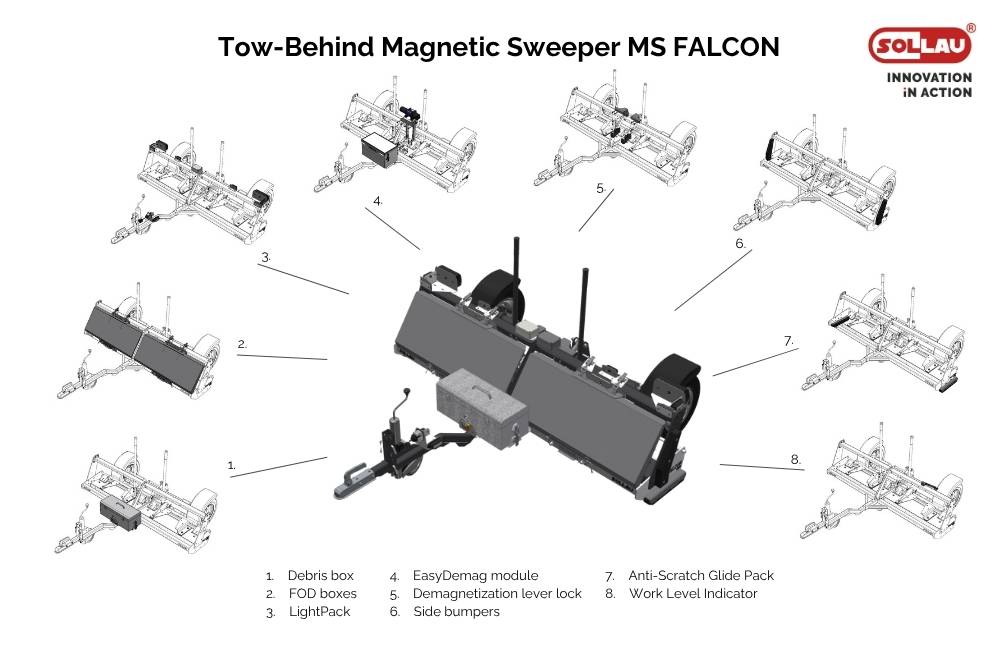 Tow-Behind Magnetic Sweeper MS FALCON

SOLLAU®
INNOVATION
iN ACTION

4.

5.

3.

6.

2.

7.

1.

8.

1. Debris box
2. FOD boxes
3. LightPack

4. EasyDemag module
5. Demagnetization lever lock
6. Side bumpers

7. Anti-Scratch Glide Pack
8. Work Level Indicator