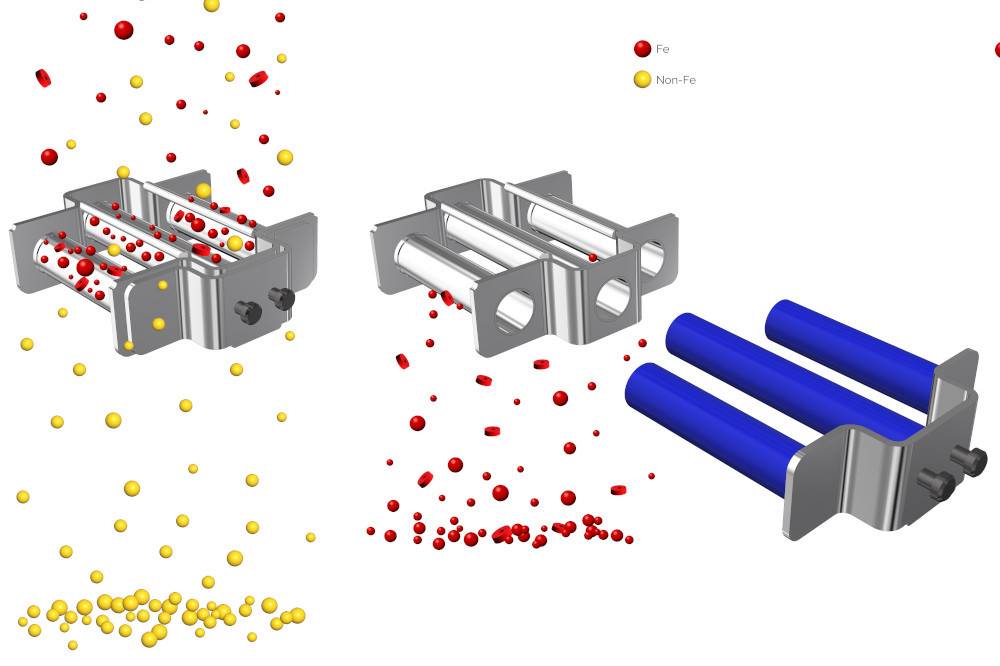 Fe
Non-Fe